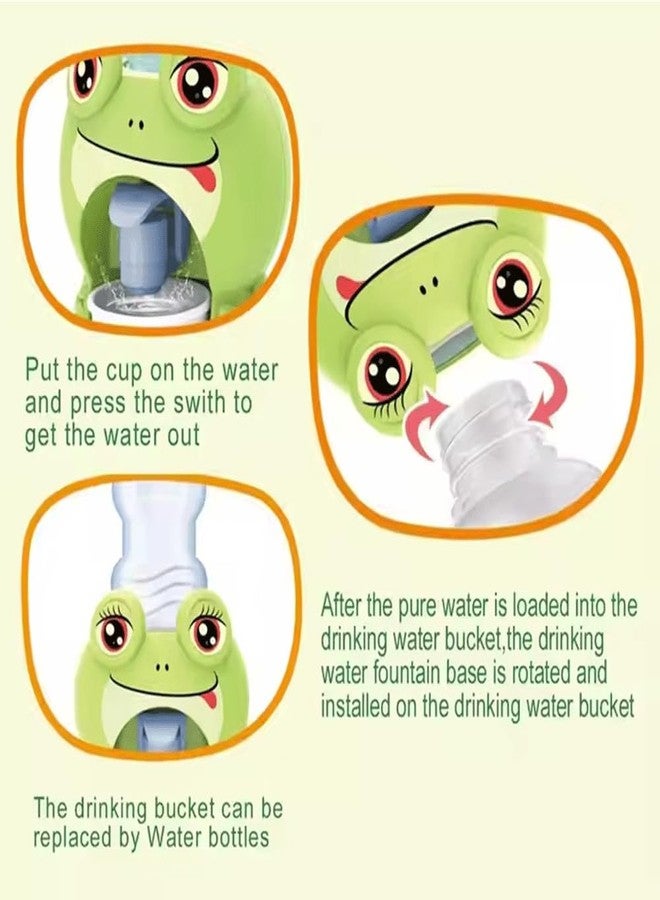 Put the cup on the water and press the swith to get the water out

After the pure water is loaded into the drinking water bucket,the drinking water fountain base is rotated and installed on the drinking water bucket

The drinking bucket can be replaced by Water bottles